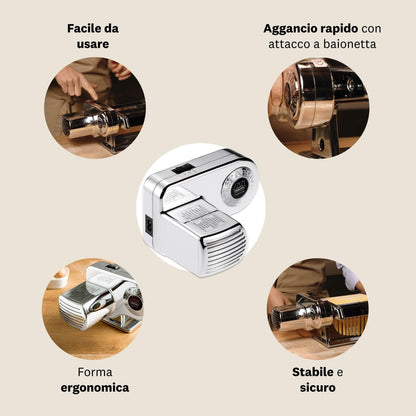 Facile da usare

Aggancio rapido con attacco a baionetta

Forma ergonomica

Stabile e sicuro