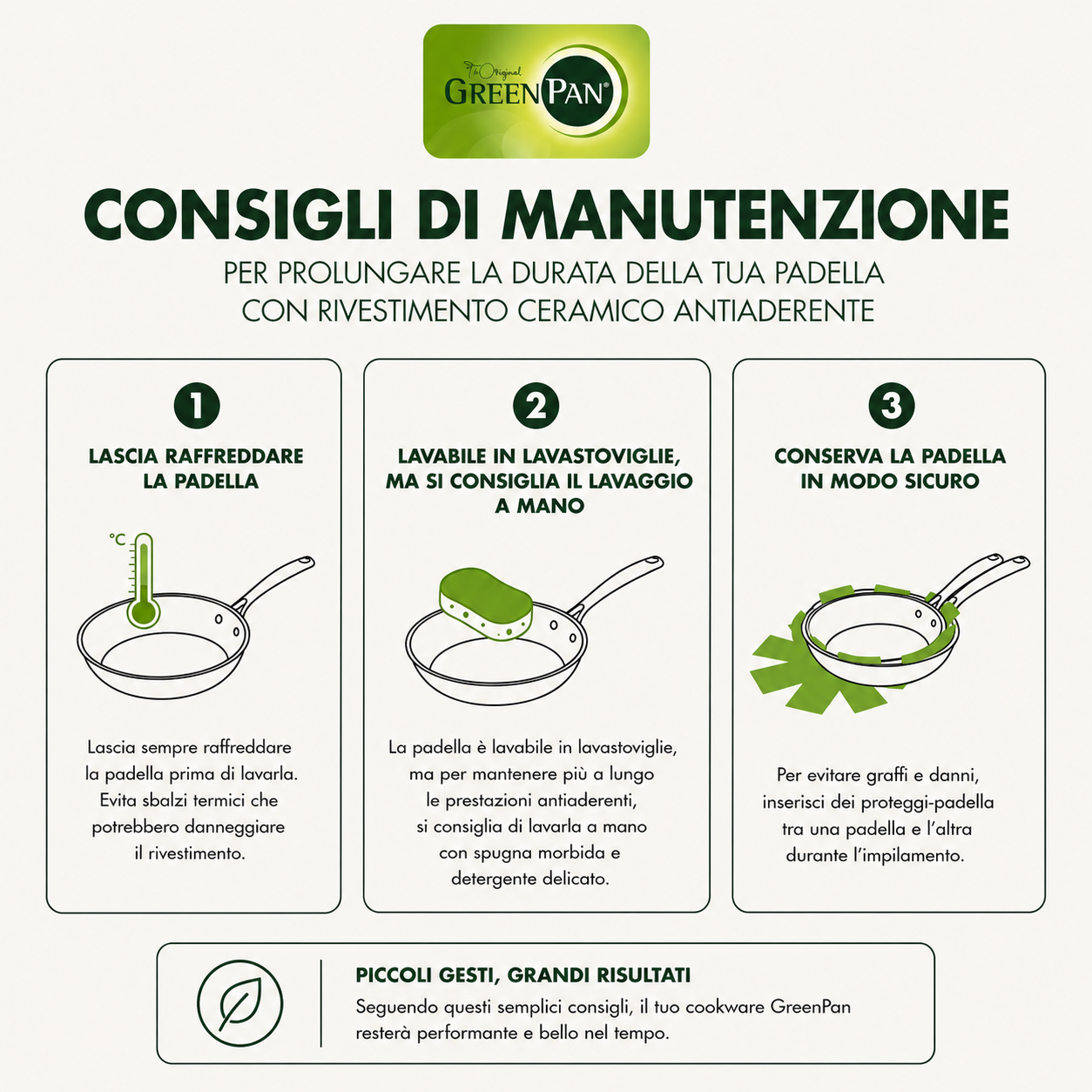 The Original
GREENPAN®

CONSIGLI DI MANUTENZIONE

PER PROLUNGARE LA DURATA DELLA TUA PADELLA CON RIVESTIMENTO CERAMICO ANTIADERENTE

1

LASCIA RAFFREDDARE LA PADELLA

°C

Lascia sempre raffreddare la padella prima di lavarla. Evita sbalzi termici che potrebbero danneggiare il rivestimento.

2

LAVABILE IN LAVASTOVIGLIE, MA SI CONSIGLIA IL LAVAGGIO A MANO

La padella è lavabile in lavastoviglie, ma per mantenere più a lungo le prestazioni antiaderenti, si consiglia di lavarla a mano con spugna morbida e detergente delicato.

3

CONSERVA LA PADELLA IN MODO SICURO

Per evitare graffi e danni, inserisci dei proteggi-padella tra una padella e l'altra durante l'impilamento.

PICCOLI GESTI, GRANDI RISULTATI

Seguendo questi semplici consigli, il tuo cookware GreenPan resterà performante e bello nel tempo.